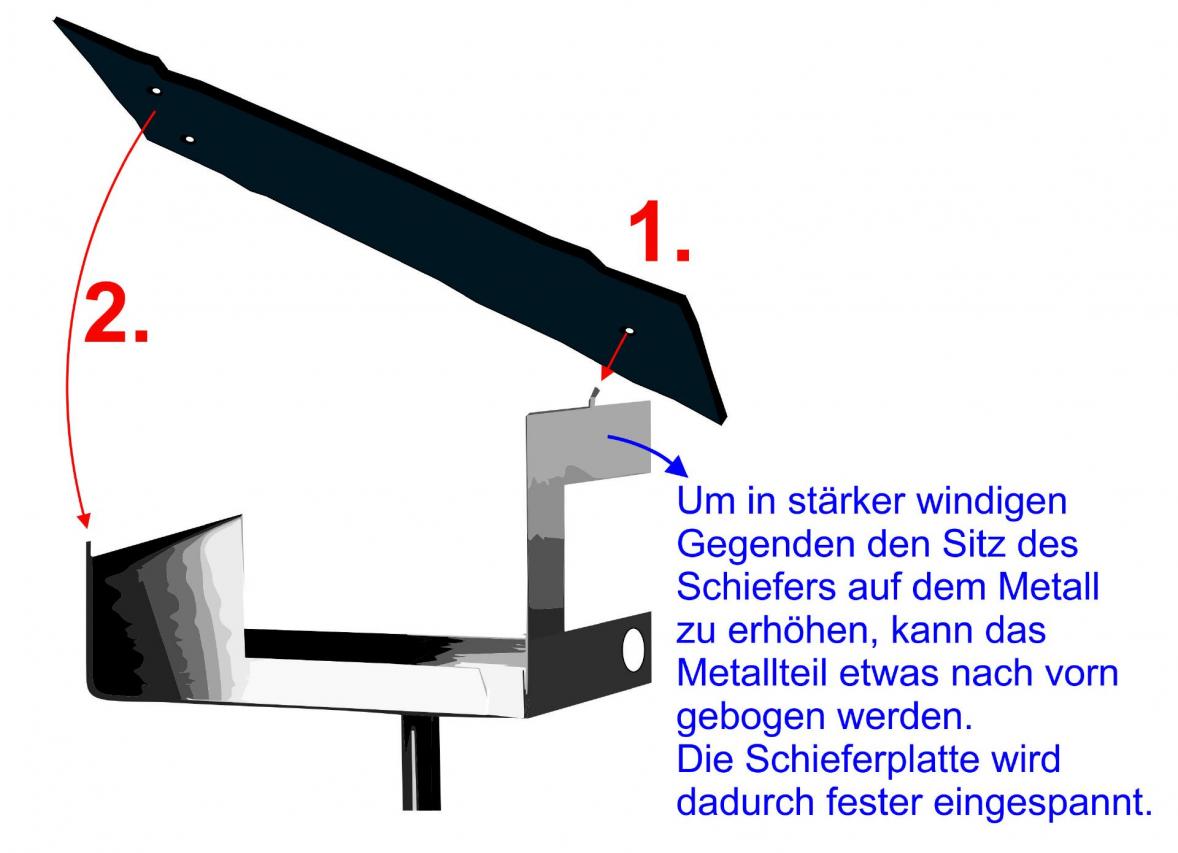 1.

2.

Um in stärker windigen Gegenden den Sitz des Schiefers auf dem Metall zu erhöhen, kann das Metallteil etwas nach vorn gebogen werden.
Die Schieferplatte wird dadurch fester eingespannt.